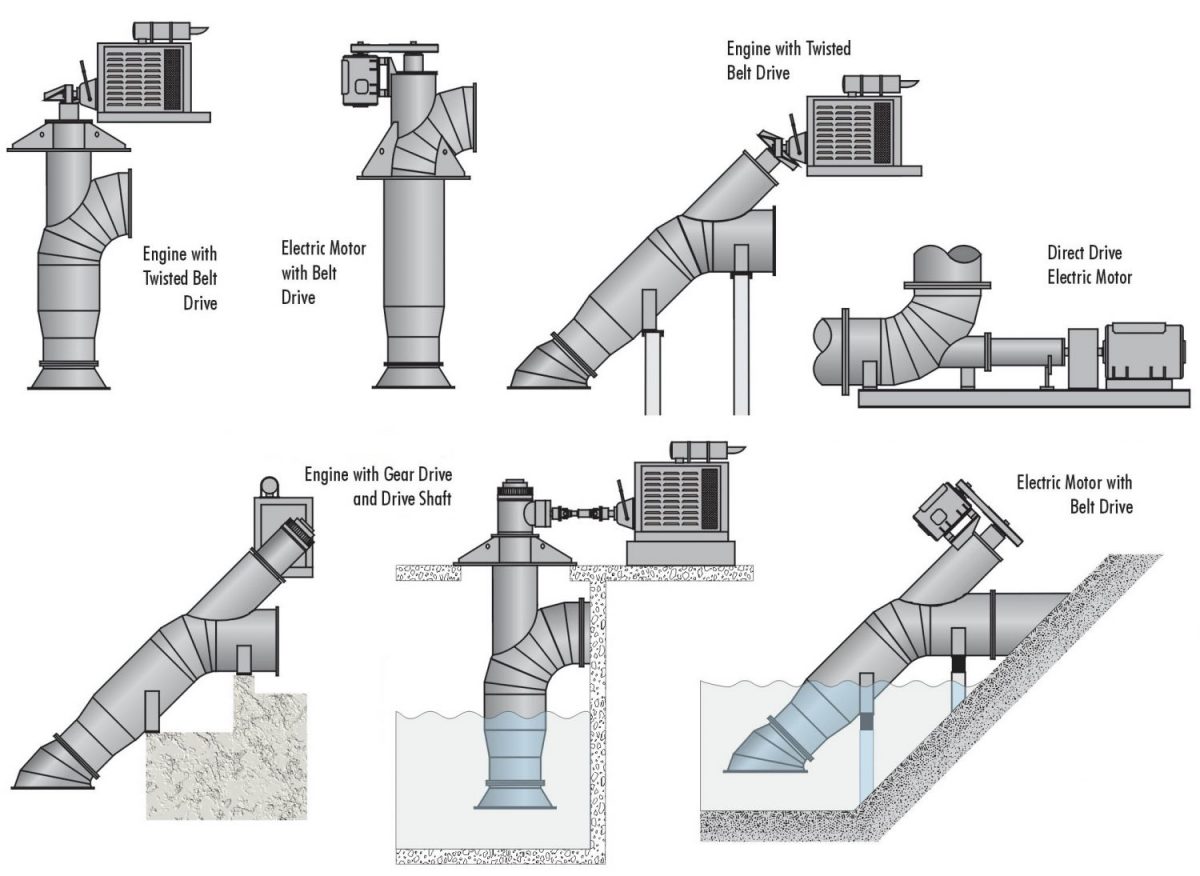 Engine with Twisted Belt Drive

Electric Motor with Belt Drive

Engine with Twisted Belt Drive

Direct Drive Electric Motor

Engine with Gear Drive and Drive Shaft

Electric Motor with Belt Drive